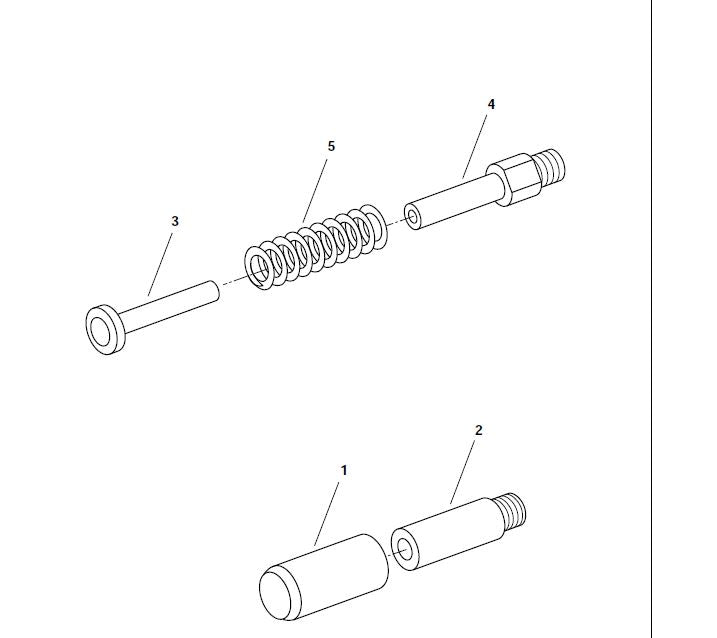 4
5
3
2
1